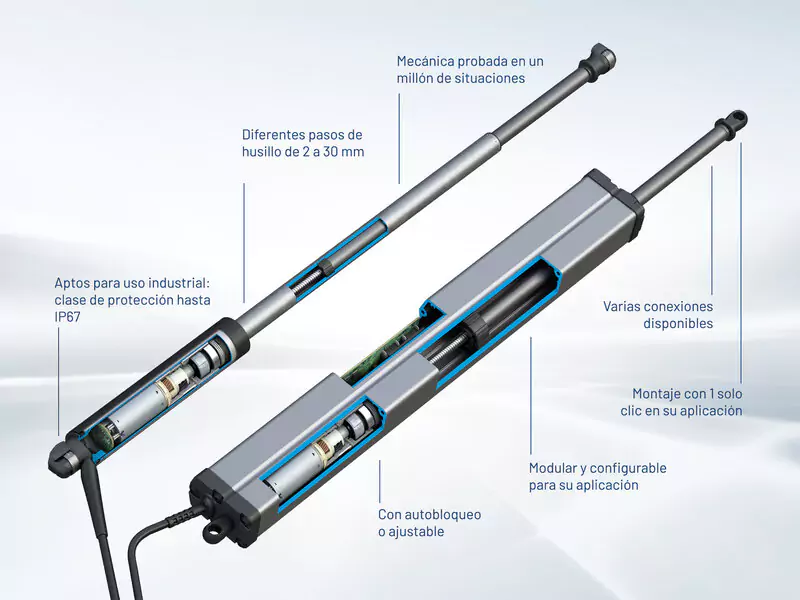 Mecánica probada en un millón de situaciones

Diferentes pasos de husillo de 2 a 30 mm

Aptos para uso industrial: clase de protección hasta IP67

Varias conexiones disponibles

Montaje con 1 solo clic en su aplicación

Modular y configurable para su aplicación

Con autobloqueo o ajustable